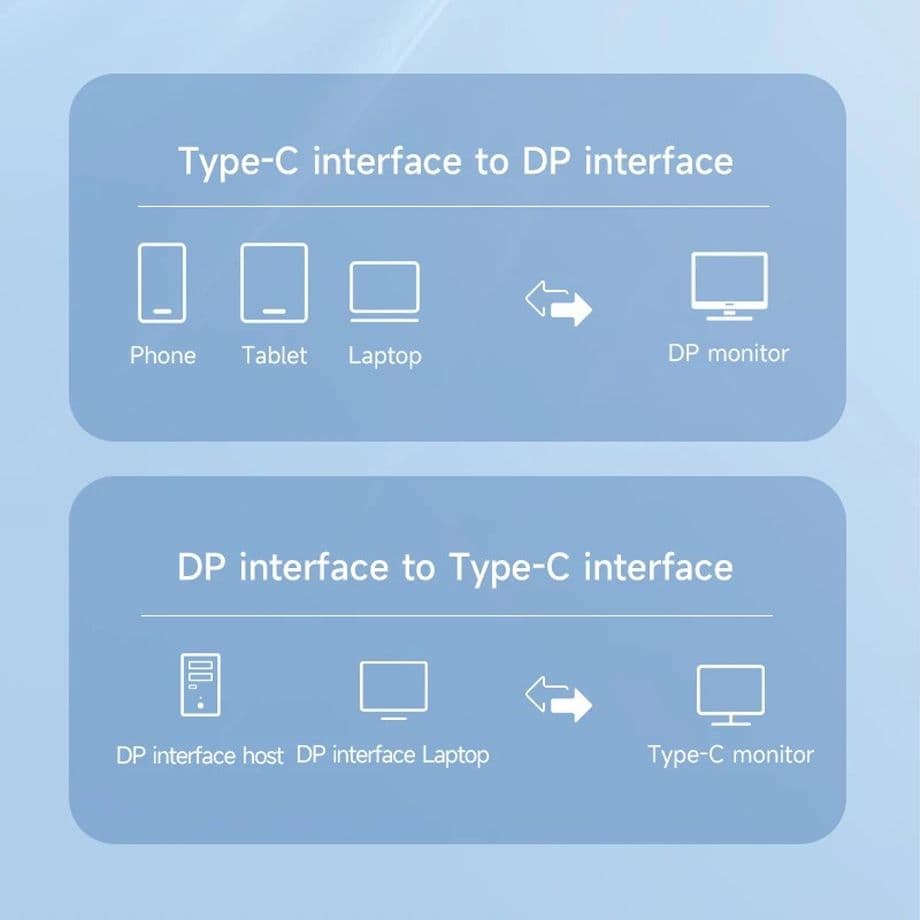 Type-C interface to DP interface

Phone Tablet Laptop

DP monitor

DP interface to Type-C interface

DP interface host DP interface Laptop

Type-C monitor